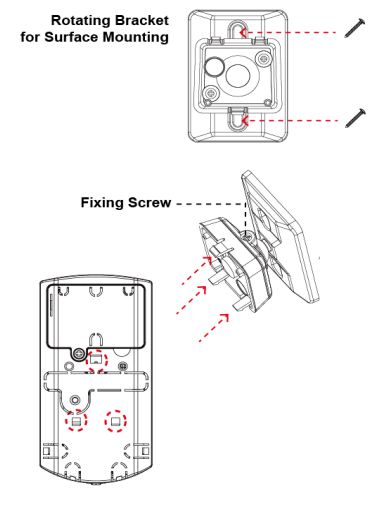 Rotating Bracket for Surface Mounting

Fixing Screw